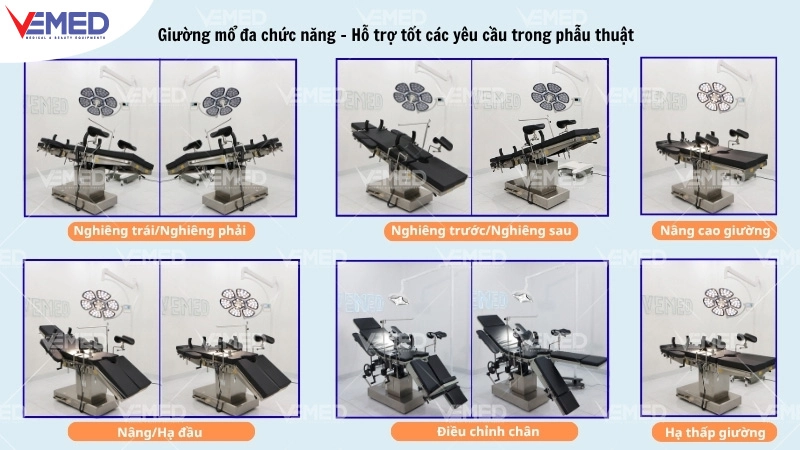 VEMED
MEDICAL & BEAUTY EQUIPMENTS

Giường mổ đa chức năng - Hỗ trợ tốt các yêu cầu trong phẫu thuật

Nghiêng trái/Nghiêng phải

Nghiêng trước/Nghiêng sau

Nâng cao giường

Nâng/Hạ đầu

Điều chỉnh chân

Hạ thấp giường